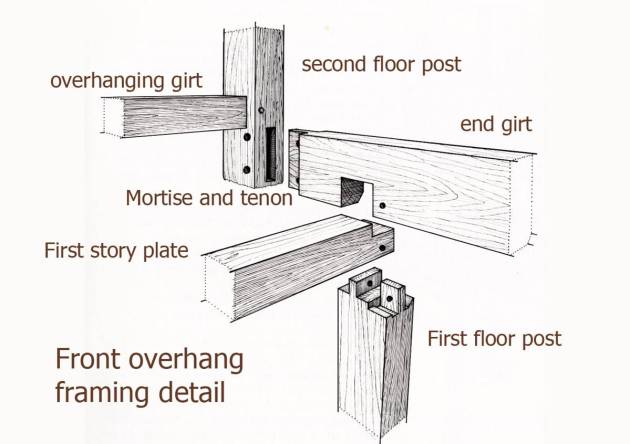 second floor post

overhanging girt

end girt

Mortise and tenon

First story plate

First floor post

Front overhang framing detail